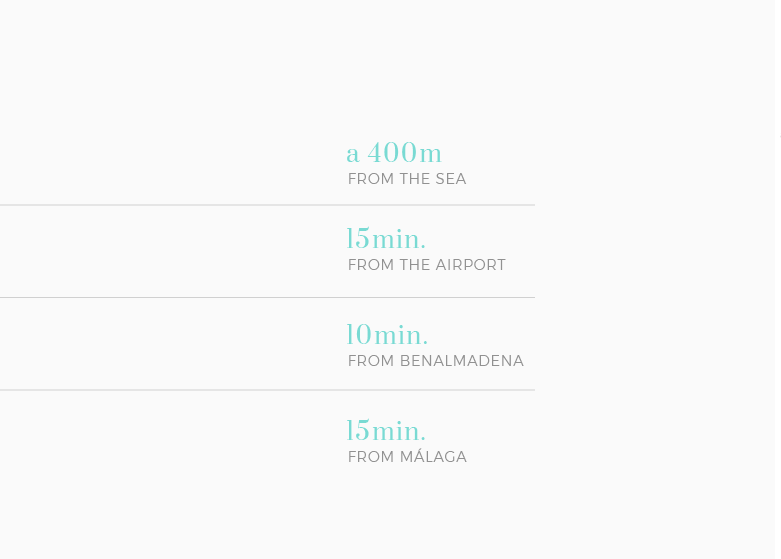 a 400m
FROM THE SEA

15min.
FROM THE AIRPORT

10min.
FROM BENALMADENA

15min.
FROM MÁLAGA